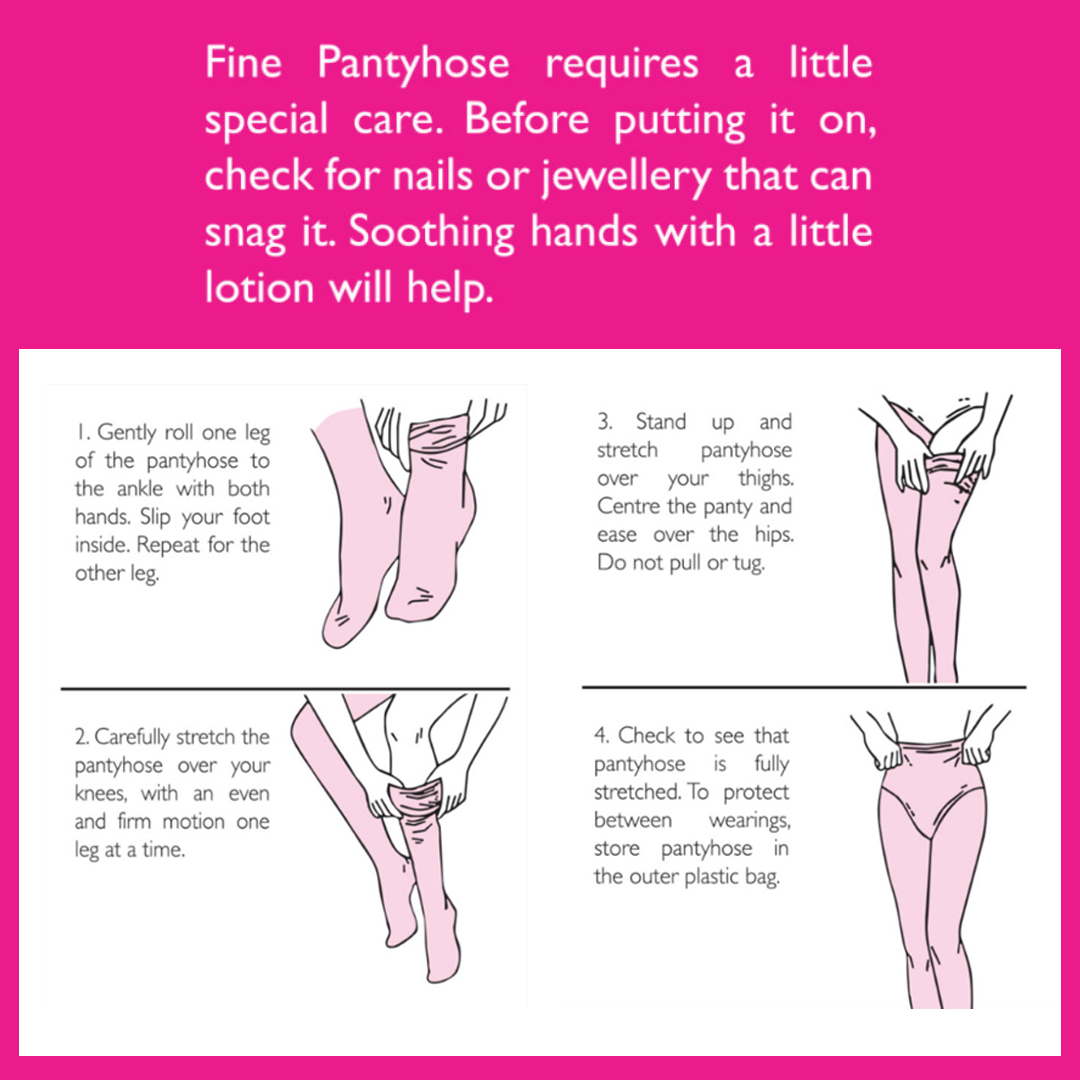 Fine Pantyhose requires a little special care. Before putting it on, check for nails or jewellery that can snag it. Soothing hands with a little lotion will help.

1. Gently roll one leg of the pantyhose to the ankle with both hands. Slip your foot inside. Repeat for the other leg.

2. Carefully stretch the pantyhose over your knees, with an even and firm motion one leg at a time.

3. Stand up and stretch pantyhose over your thighs. Centre the panty and ease over the hips. Do not pull or tug.

4. Check to see that pantyhose is fully stretched. To protect between wearings, store pantyhose in the outer plastic bag.