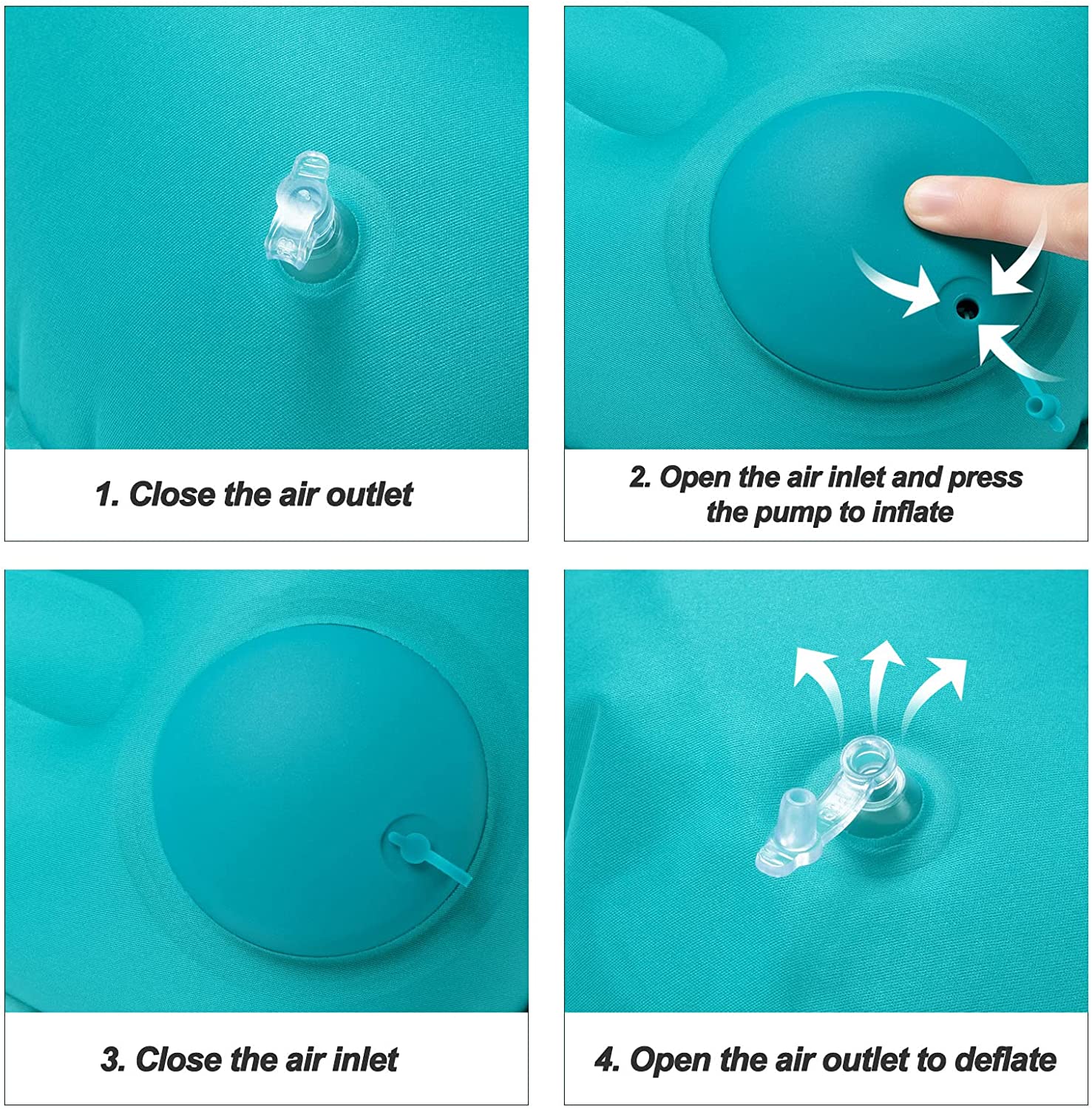 1. Close the air outlet

2. Open the air inlet and press the pump to inflate

3. Close the air inlet

4. Open the air outlet to deflate