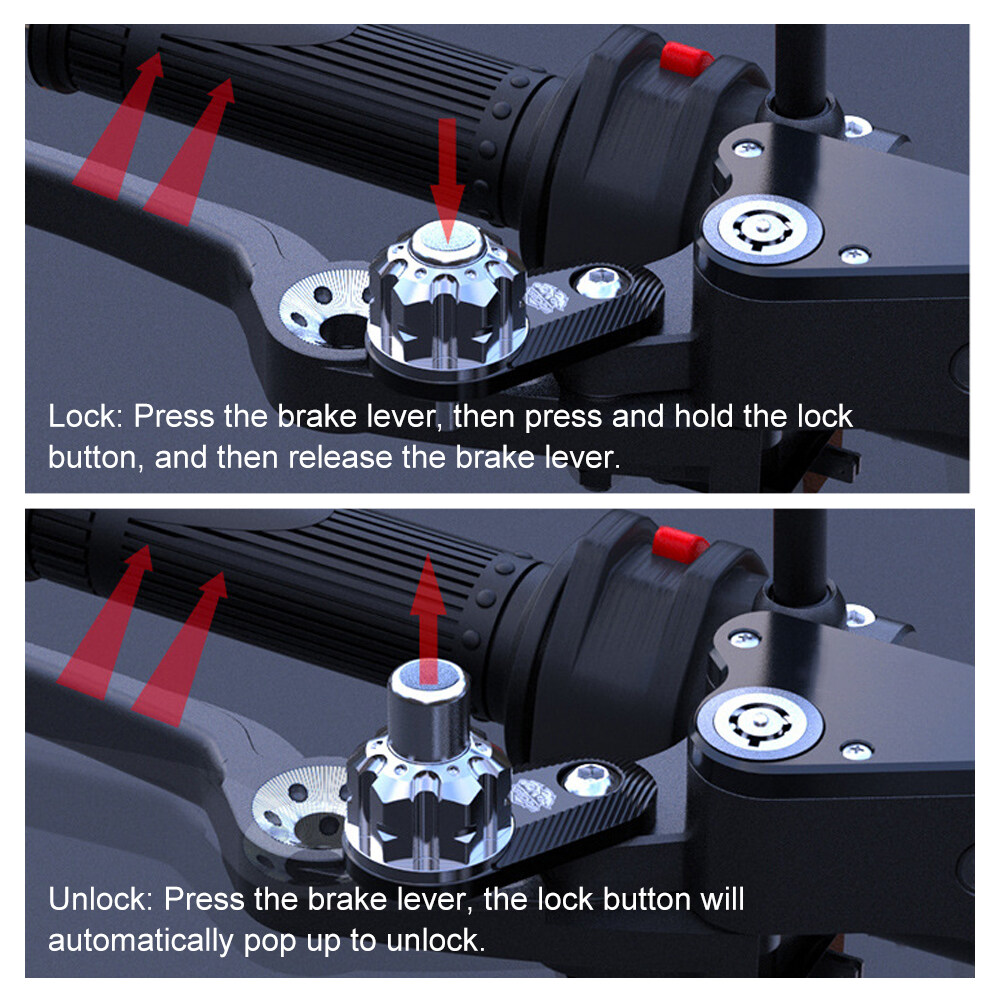 Lock: Press the brake lever, then press and hold the lock button, and then release the brake lever.

Unlock: Press the brake lever, the lock button will automatically pop up to unlock.